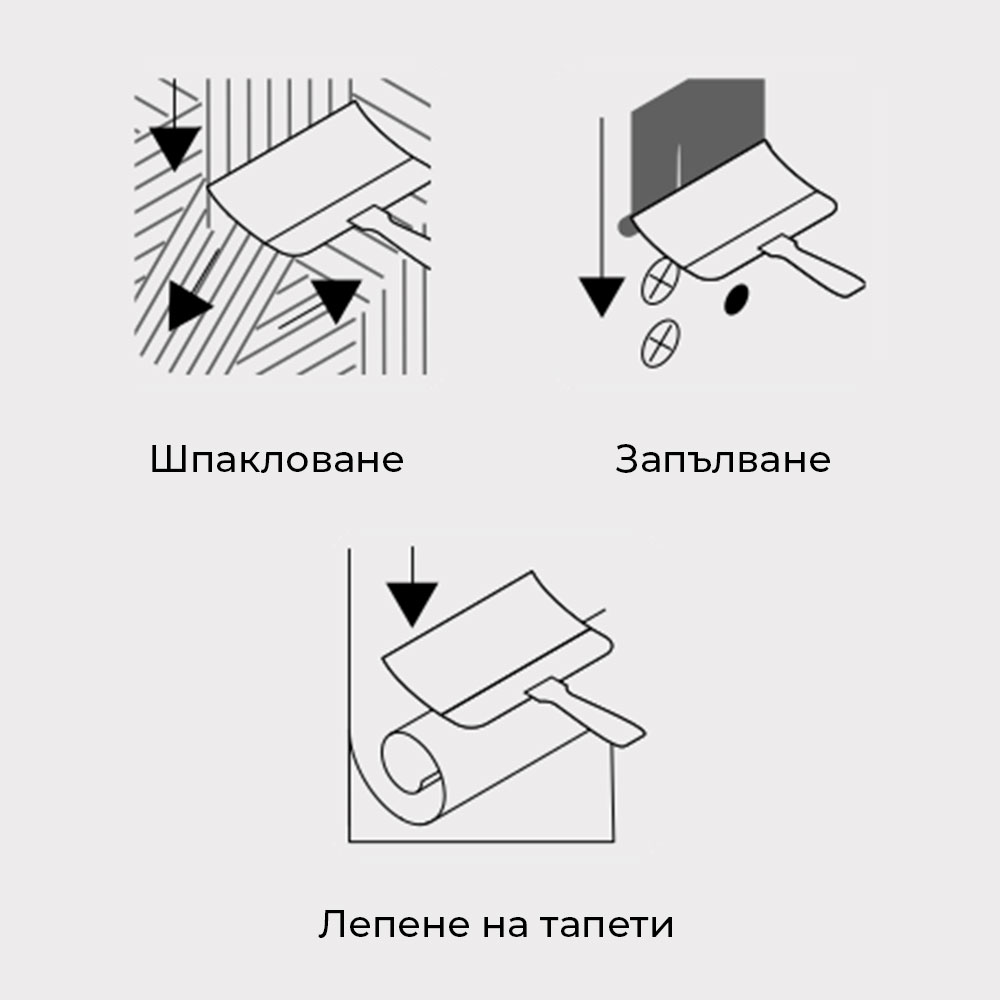 Шпакловане

Запълване

Лепене на тапети