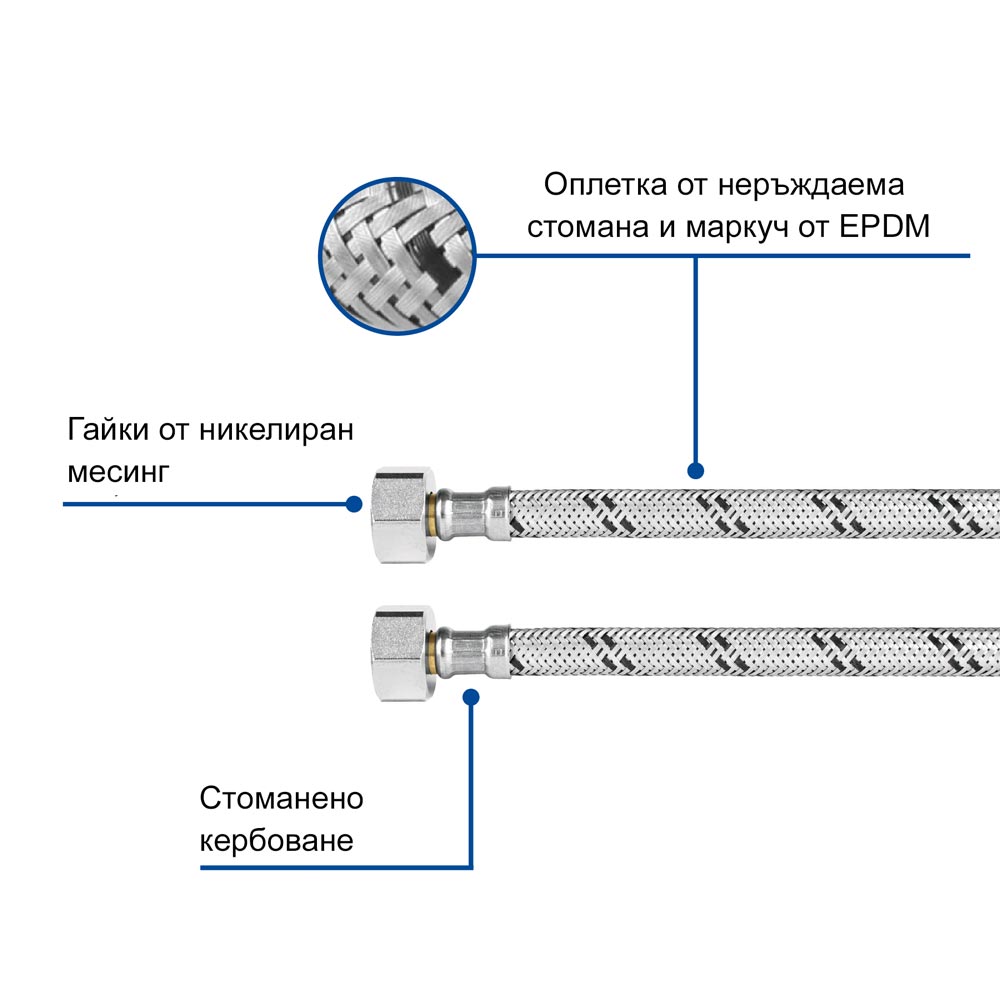 Оплетка от неръждаема стомана и маркуч от EPDM

Гайки от никелиран месинг

Стоманено кербоване